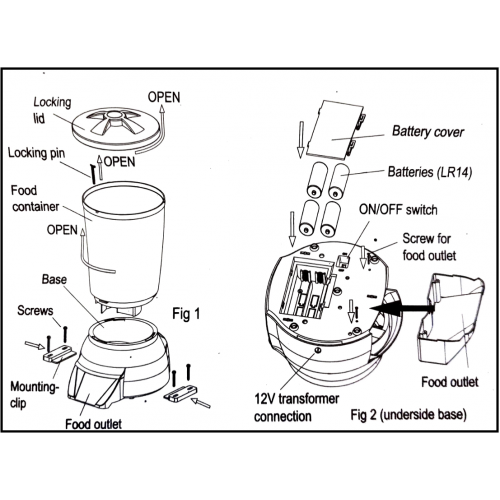 Locking lid

OPEN

Locking pin

OPEN

Food container

OPEN

Base

Screws

Fig 1

Mounting-clip

Food outlet

Battery cover

Batteries (LR14)

ON/OFF switch

Screw for food outlet

Food outlet

12V transformer connection

Fig 2 (underside base)